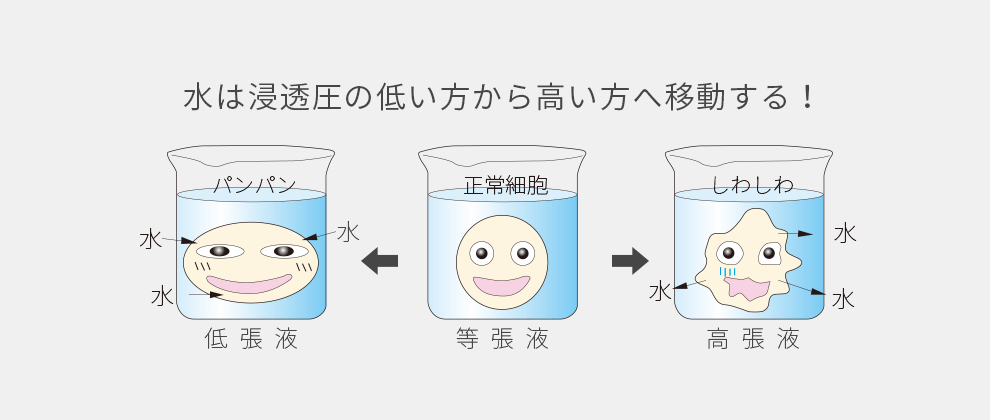 水は浸透圧の低い方から高い方へ移動する！

パンパン

水

水

水

低 張 液

正常細胞

等 張 液

しわしわ

水

水

水

高 張 液